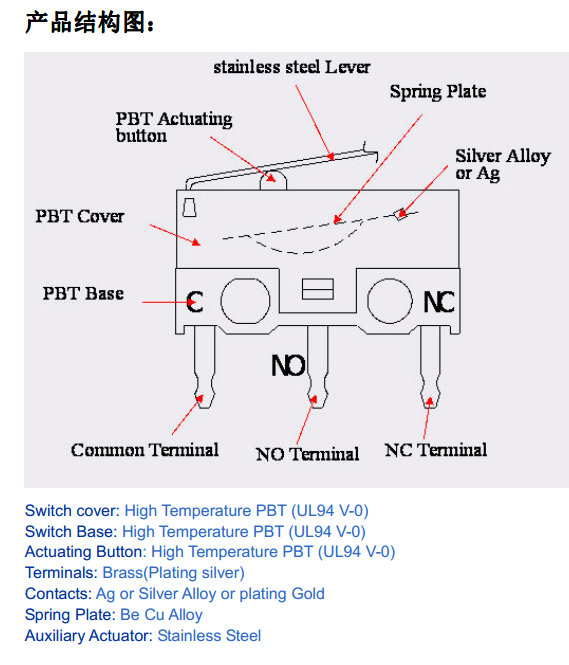 产品结构图：

stainless steel Lever

Spring Plate

PBT Actuating button

Silver Alloy or Ag

PBT Cover

PBT Base

C

NC

NO

Common Terminal

NO Terminal

NC Terminal

Switch cover: High Temperature PBT (UL94 V-0)
Switch Base: High Temperature PBT (UL94 V-0)
Actuating Button: High Temperature PBT (UL94 V-0)
Terminals: Brass(Plating silver)
Contacts: Ag or Silver Alloy or plating Gold
Spring Plate: Be Cu Alloy
Auxiliary Actuator: Stainless Steel